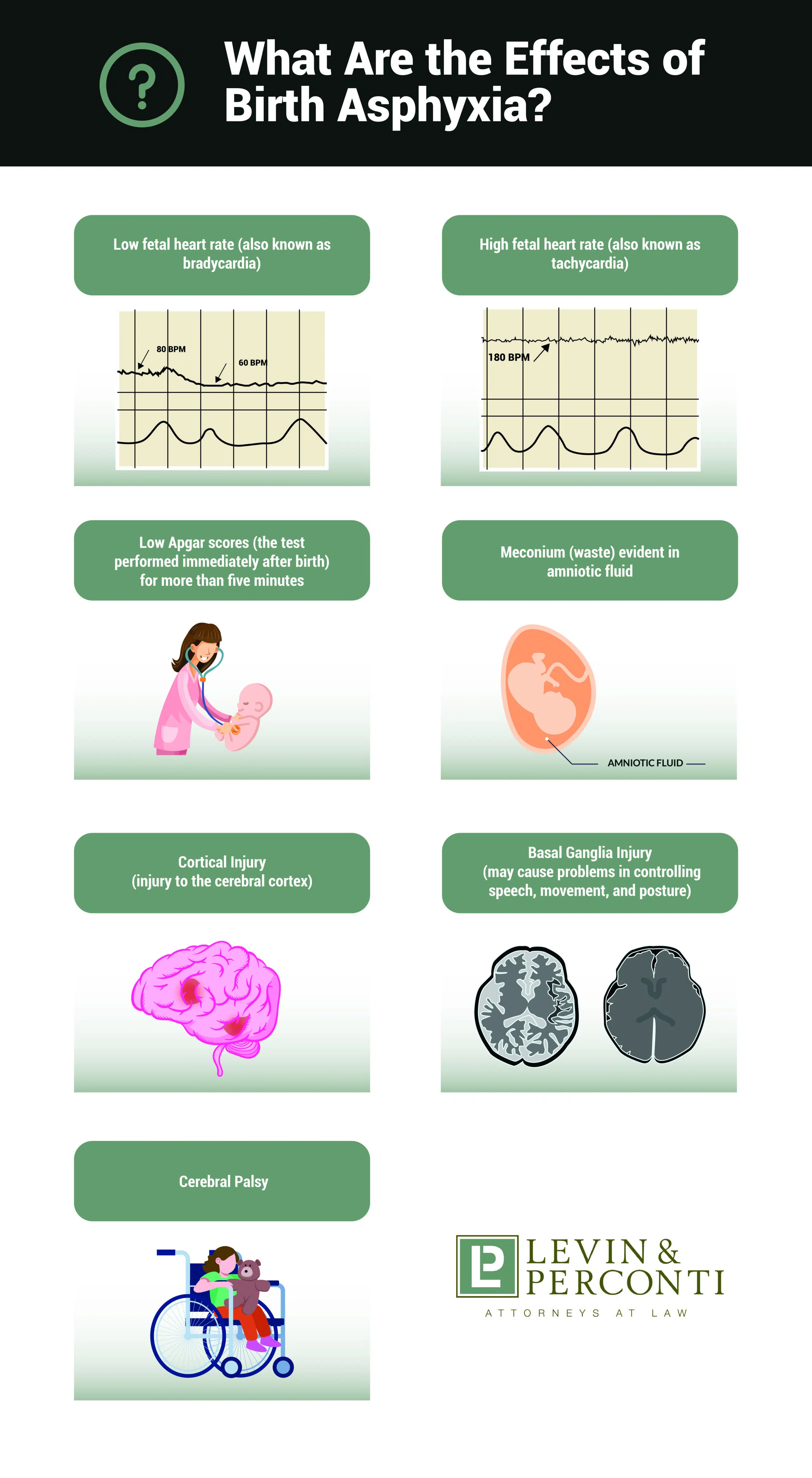 ?

What Are the Effects of Birth Asphyxia?

Low fetal heart rate (also known as bradycardia)

80 BPM

60 BPM

High fetal heart rate (also known as tachycardia)

180 BPM

Low Apgar scores (the test performed immediately after birth) for more than five minutes

Meconium (waste) evident in amniotic fluid

AMNIOTIC FLUID

Cortical Injury (injury to the cerebral cortex)

Basal Ganglia Injury (may cause problems in controlling speech, movement, and posture)

Cerebral Palsy

LP

LEVIN & PERCONTI

ATTORNEYS AT LAW