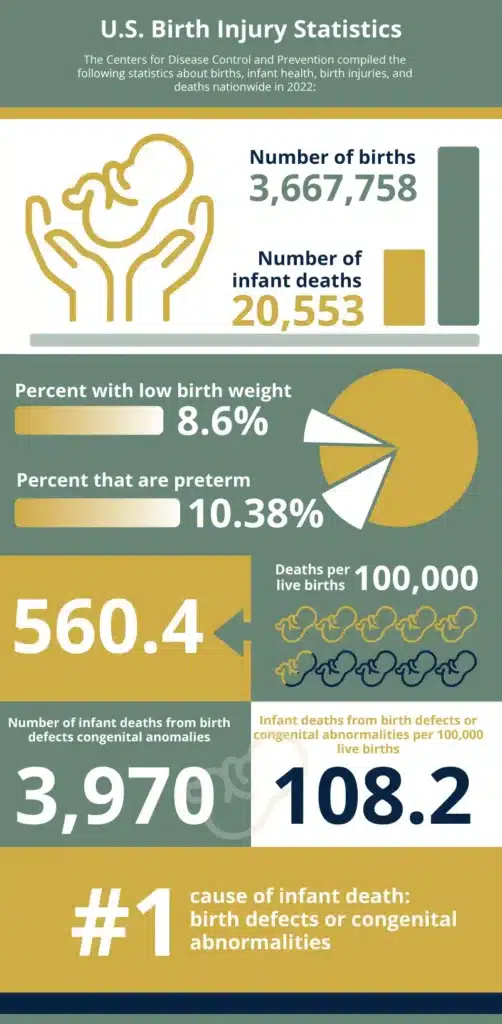 U.S. Birth Injury Statistics

The Centers for Disease Control and Prevention compiled the following statistics about births, infant health, birth injuries, and deaths nationwide in 2022:

Number of births
3,667,758

Number of infant deaths
20,553

Percent with low birth weight
8.6%

Percent that are preterm
10.38%

560.4

Deaths per live births 100,000

Number of infant deaths from birth defects congenital anomalies
3,970

Infant deaths from birth defects or congenital abnormalities per 100,000 live births
108.2

#1 cause of infant death: birth defects or congenital abnormalities